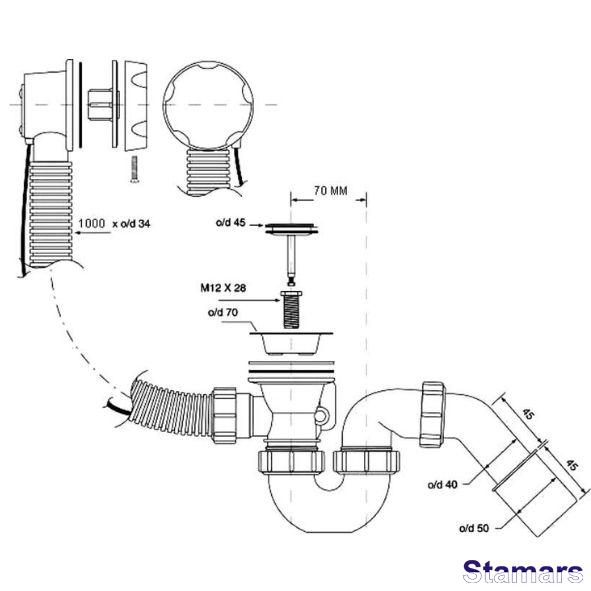 70 MM

1000 x o/d 34

o/d 45

M12 X 28

o/d 70

45

45

o/d 40

o/d 50

Stamars