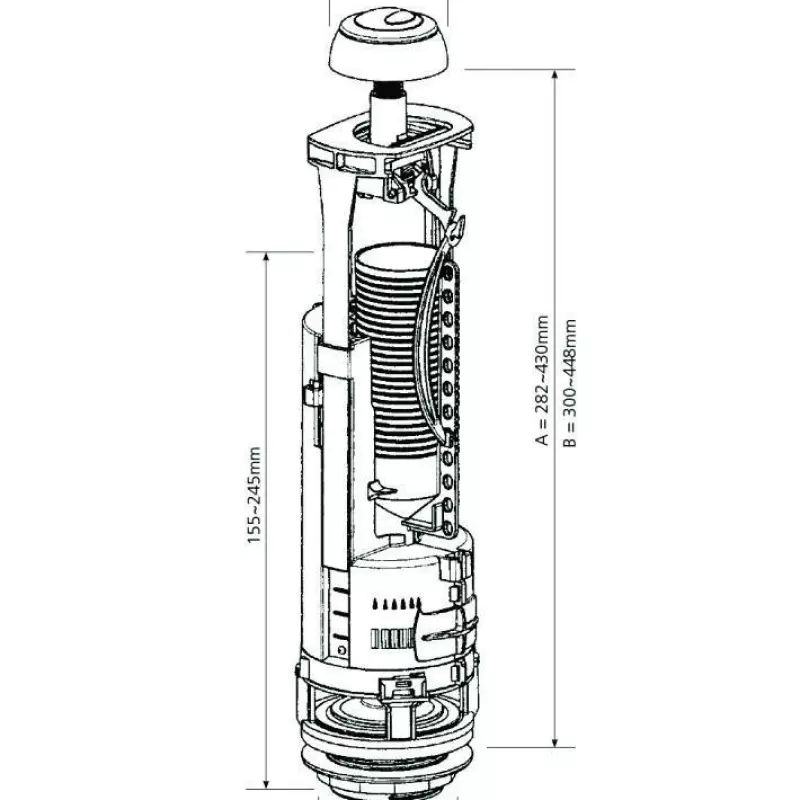 155~245mm

A = 282~430mm
B = 300~448mm