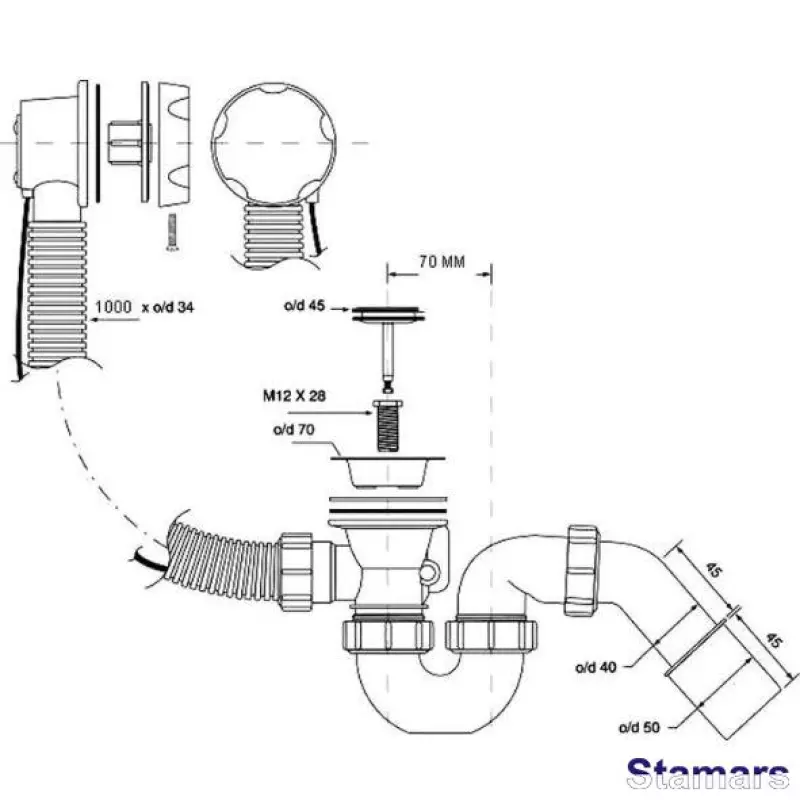 70 MM

1000 x o/d 34

o/d 45

M12 X 28

o/d 70

45

45

o/d 40

o/d 50

Stamars