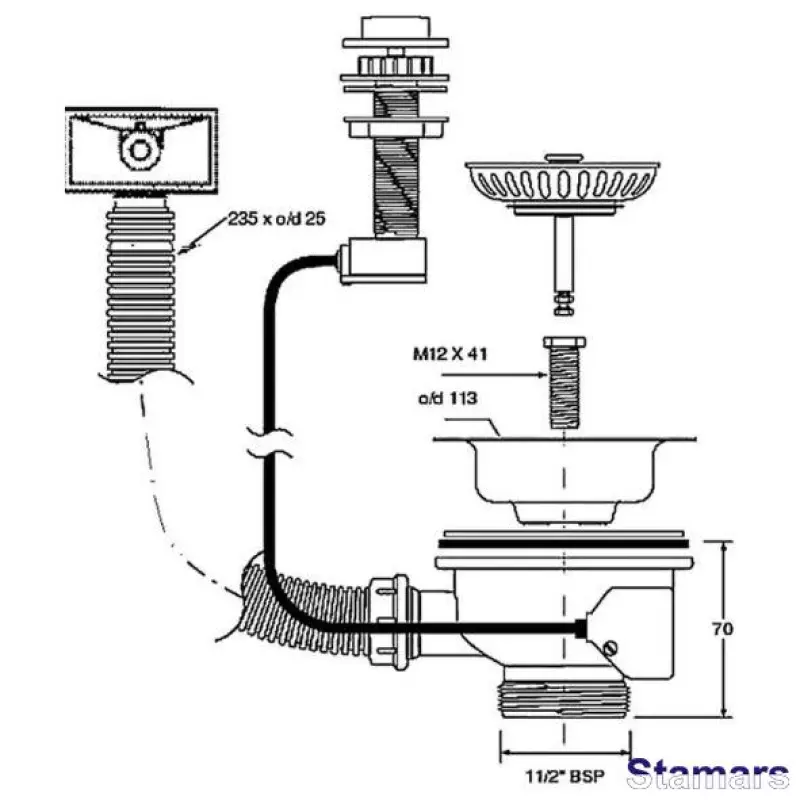 235 x o/d 25

M12 X 41

o/d 113

70

11/2" BSP

Stamars